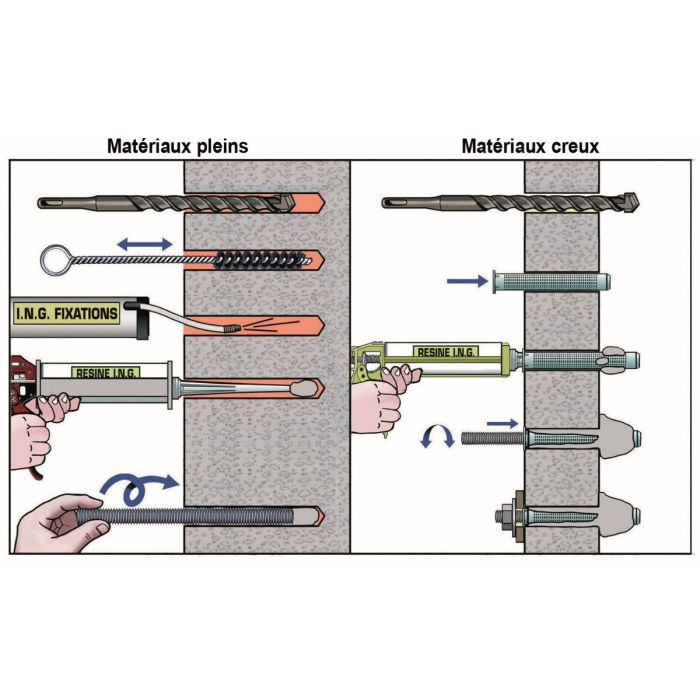 Matériaux pleins

I.N.G. FIXATIONS

RESINE I.N.G.

Matériaux creux

RESINE I.N.G.